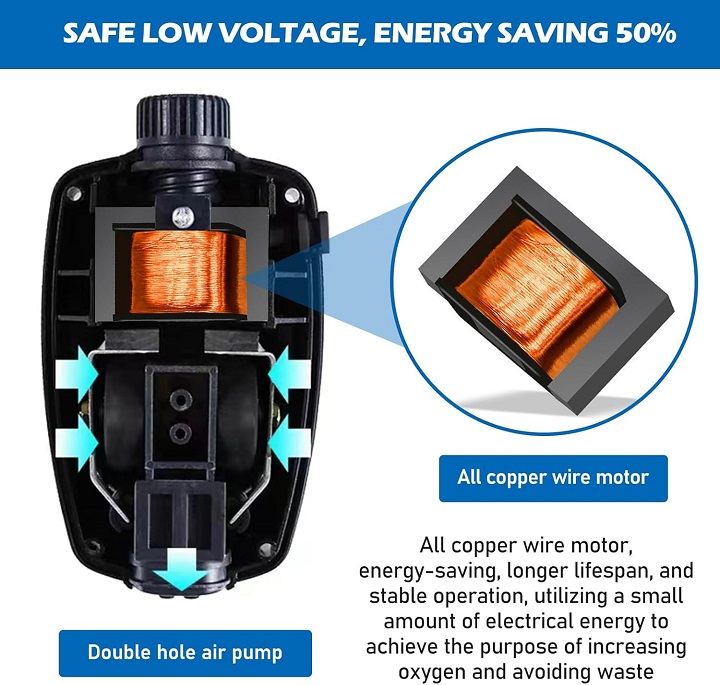 SAFE LOW VOLTAGE, ENERGY SAVING 50%

All copper wire motor

All copper wire motor, energy-saving, longer lifespan, and stable operation, utilizing a small amount of electrical energy to achieve the purpose of increasing oxygen and avoiding waste

Double hole air pump